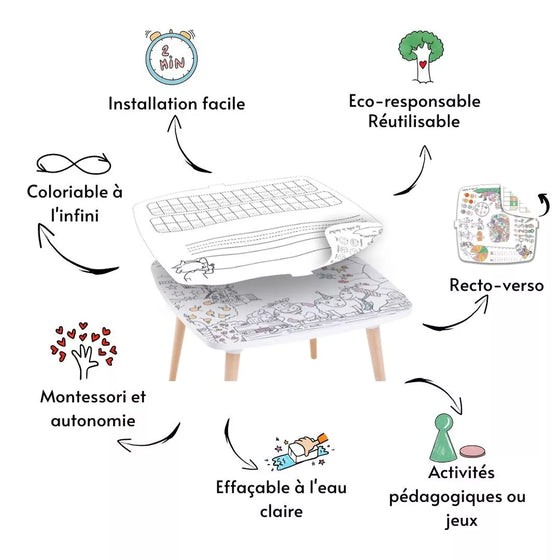 2 MIN

Installation facile

Eco-responsable
Réutilisable

Coloriable à l'infini

Recto-verso

Montessori et autonomie

Effaçable à l'eau claire

Activités pédagogiques ou jeux